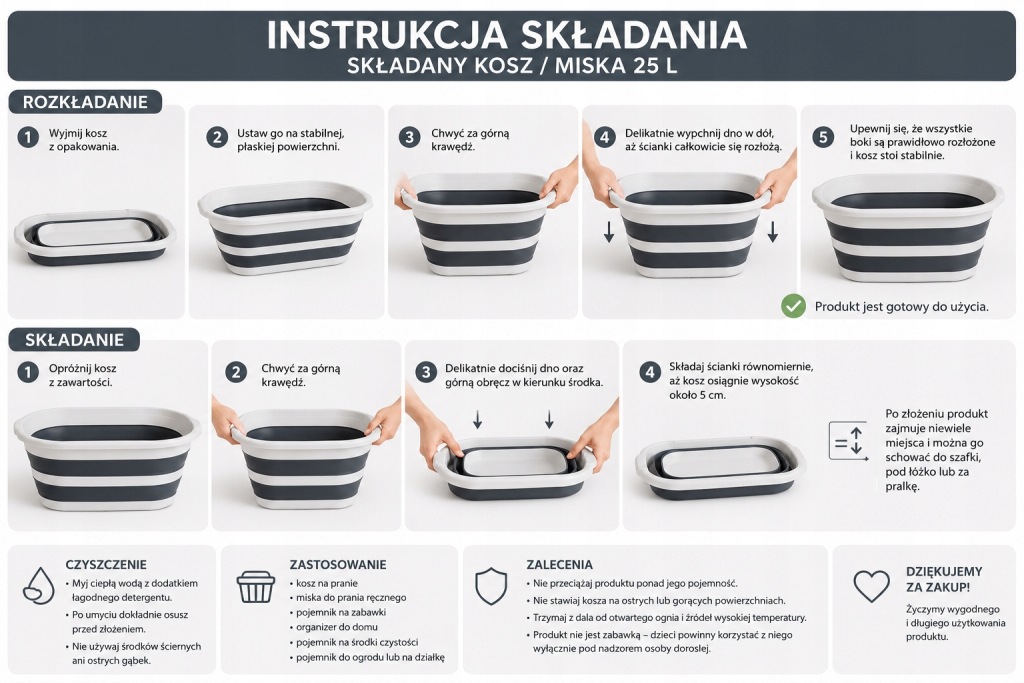 INSTRUKCJA SKŁADANIA
SKŁADANY KOSZ / MISKA 25 L

ROZKŁADANIE

1 Wyjmij kosz z opakowania.

2 Ustaw go na stabilnej, płaskiej powierzchni.

3 Chwyć za górną krawędź.

4 Delikatnie wypchnij dno w dół, aż ścianki całkowicie się rozłożą.

5 Upewnij się, że wszystkie boki są prawidłowo rozłożone i kosz stoi stabilnie.

Produkt jest gotowy do użycia.

SKŁADANIE

1 Opróżnij kosz z zawartości.

2 Chwyć za górną krawędź.

3 Delikatnie dociśnij dno oraz górną obręcz w kierunku środka.

4 Składaj ścianki równomiernie, aż kosz osiągnie wysokość około 5 cm.

Po złożeniu produkt zajmuje niewiele miejsca i można go schować do szafki, pod łóżko lub za pralkę.

CZYSZCZENIE
• Myj ciepłą wodą z dodatkiem łagodnego detergentu.
• Po umyciu dokładnie osusz przed złożeniem.
• Nie używaj środków ściernych ani ostrych gąbek.

ZASTOSOWANIE
• kosz na pranie
• miska do prania ręcznego
• pojemnik na zabawki
• organizer do domu
• pojemnik na środki czystości
• pojemnik do ogrodu lub na działkę

ZALECENIA
• Nie przeciążaj produktu ponad jego pojemność.
• Nie stawiaj kosza na ostrych lub gorących powierzchniach.
• Trzymaj z dala od otwartego ognia i źródeł wysokiej temperatury.
• Produkt nie jest zabawką – dzieci powinny korzystać z niego wyłącznie pod nadzorem osoby dorosłej.

DZIĘKUJEMY ZA ZAKUP!
Życzymy wygodnego i długiego użytkowania produktu.